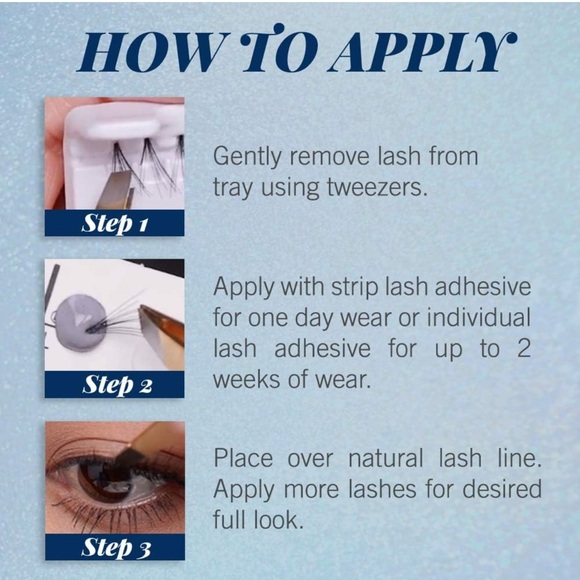 HOW TO APPLY

Step 1

Gently remove lash from tray using tweezers.

Step 2

Apply with strip lash adhesive for one day wear or individual lash adhesive for up to 2 weeks of wear.

Step 3

Place over natural lash line. Apply more lashes for desired full look.